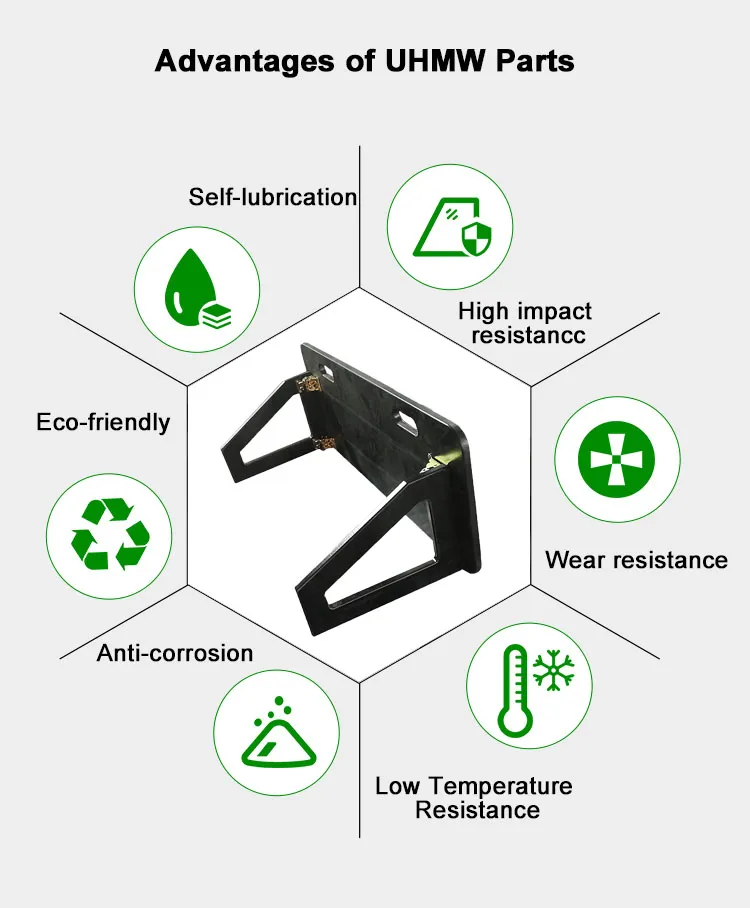 Advantages of UHMW Parts

Self-lubrication

High impact resistancc

Eco-friendly

Wear resistance

Anti-corrosion

Low Temperature Resistance