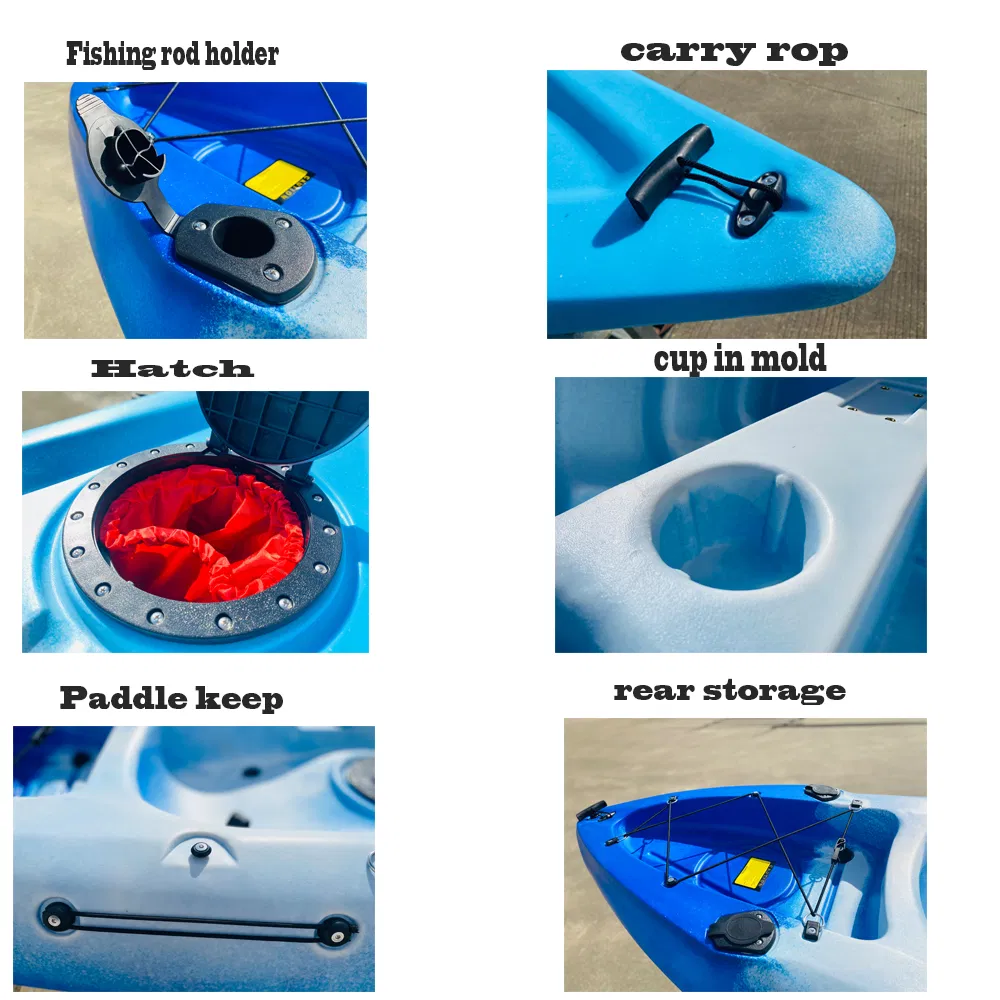 Fishing rod holder

carry rop

Hatch

cup in mold

Paddle keep

rear storage